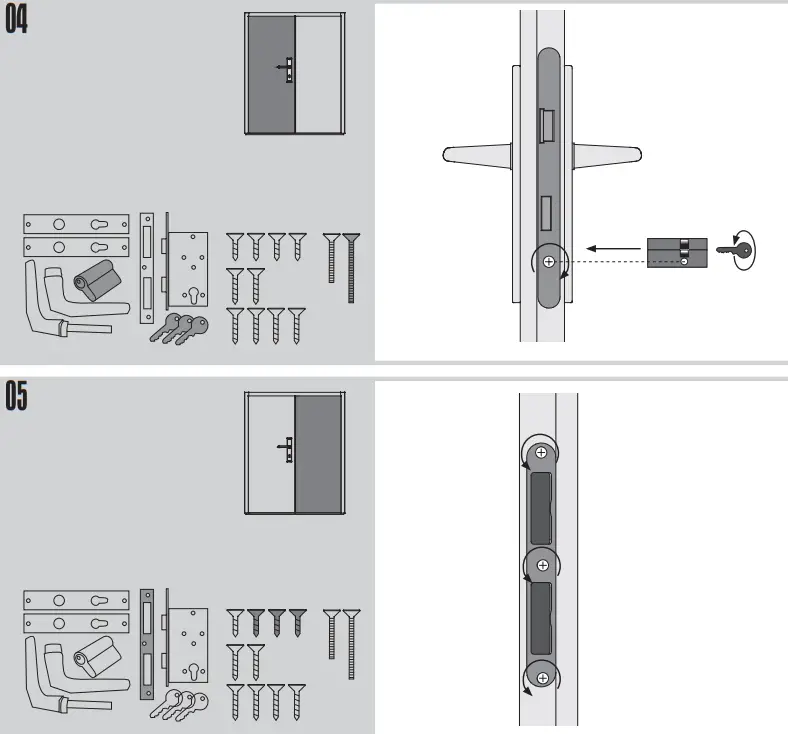 04

05