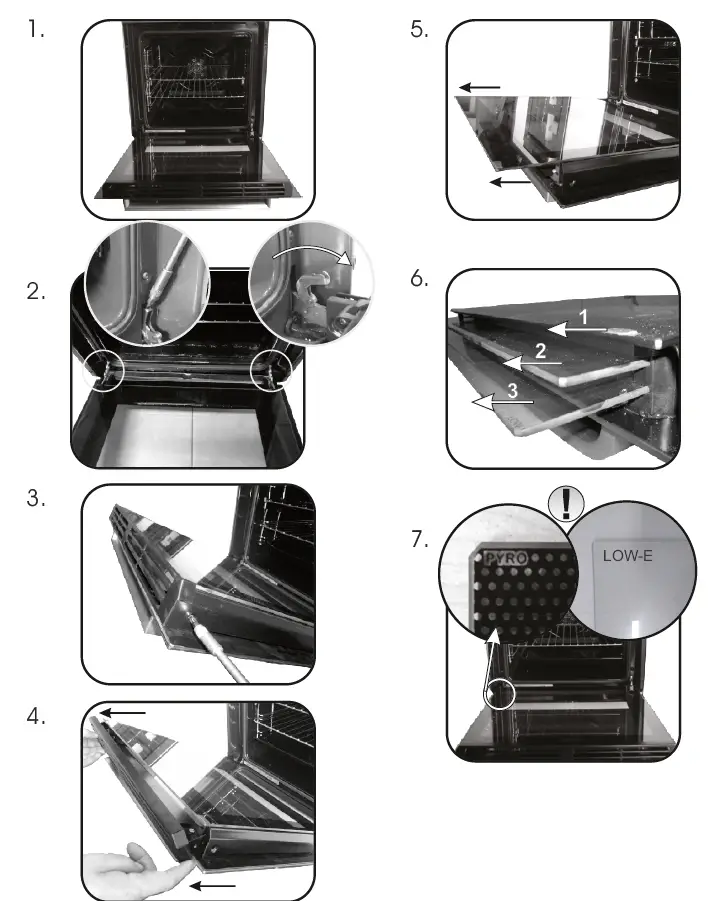 1.

2.

3.

4.

5.

6.

1
2
3

7.

!

PYRO

LOW-E