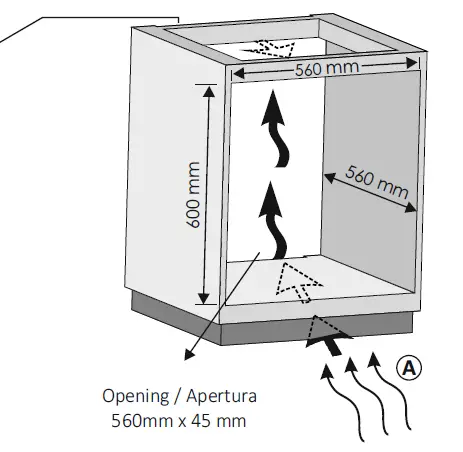 560 mm
600 mm
560 mm
A
Opening / Apertura
560mm x 45 mm