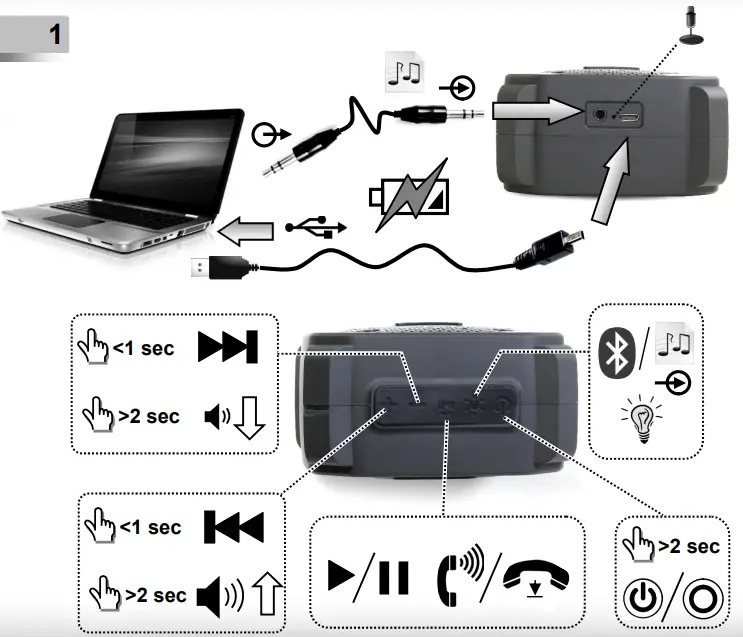 1

<1 sec

>2 sec

<1 sec

>2 sec

>2 sec