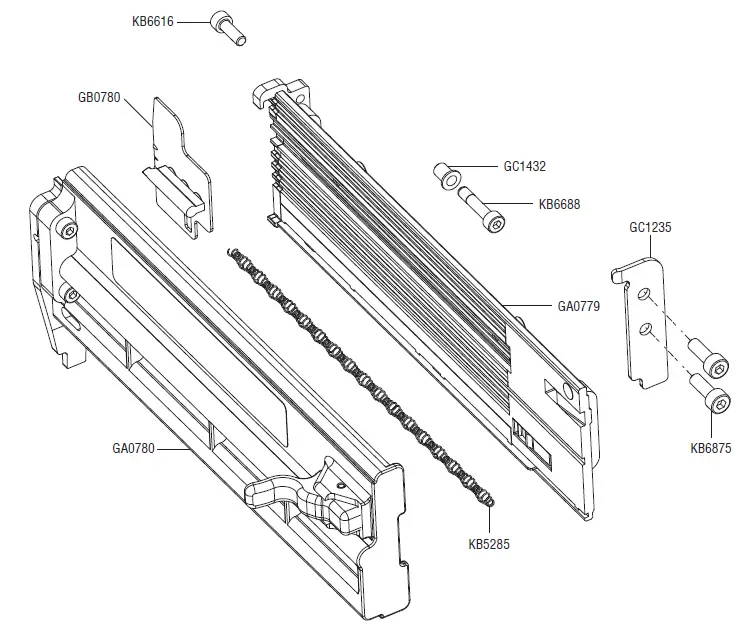 KB6616
GB0780
GC1432
KB6688
GC1235
GA0779
GA0780
KB6875
KB5285