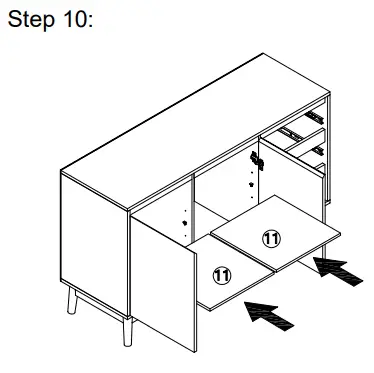 Step 10:

11

11