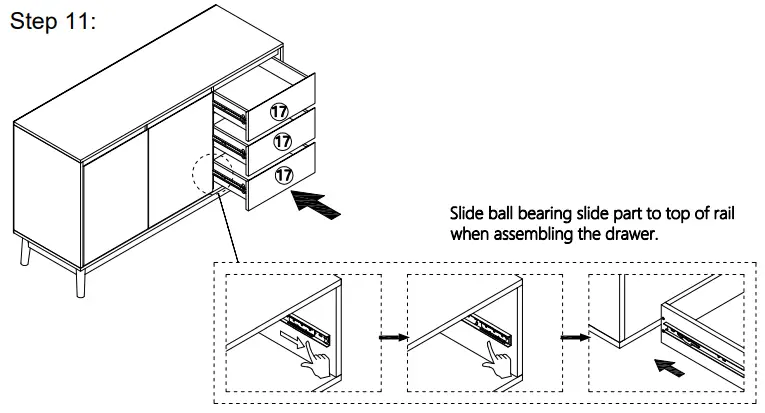 Step 11:

17

17

17

Slide ball bearing slide part to top of rail when assembling the drawer.