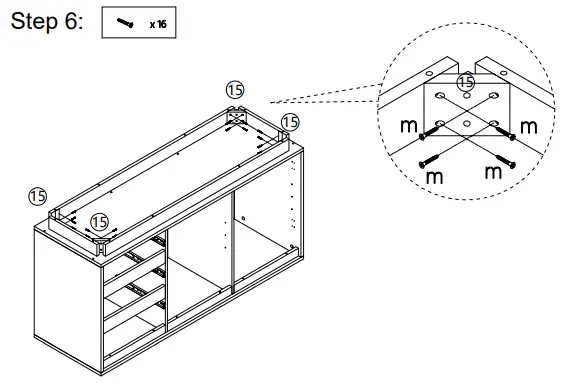 Step 6:

x 16

15

15

15

15

15

m

m

m

m