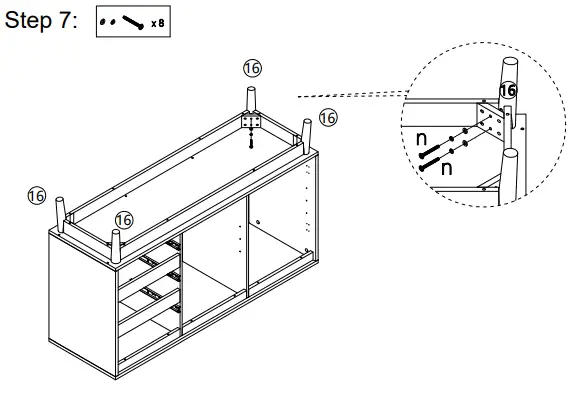 Step 7: x 8

16

16

16

16

16

n

n