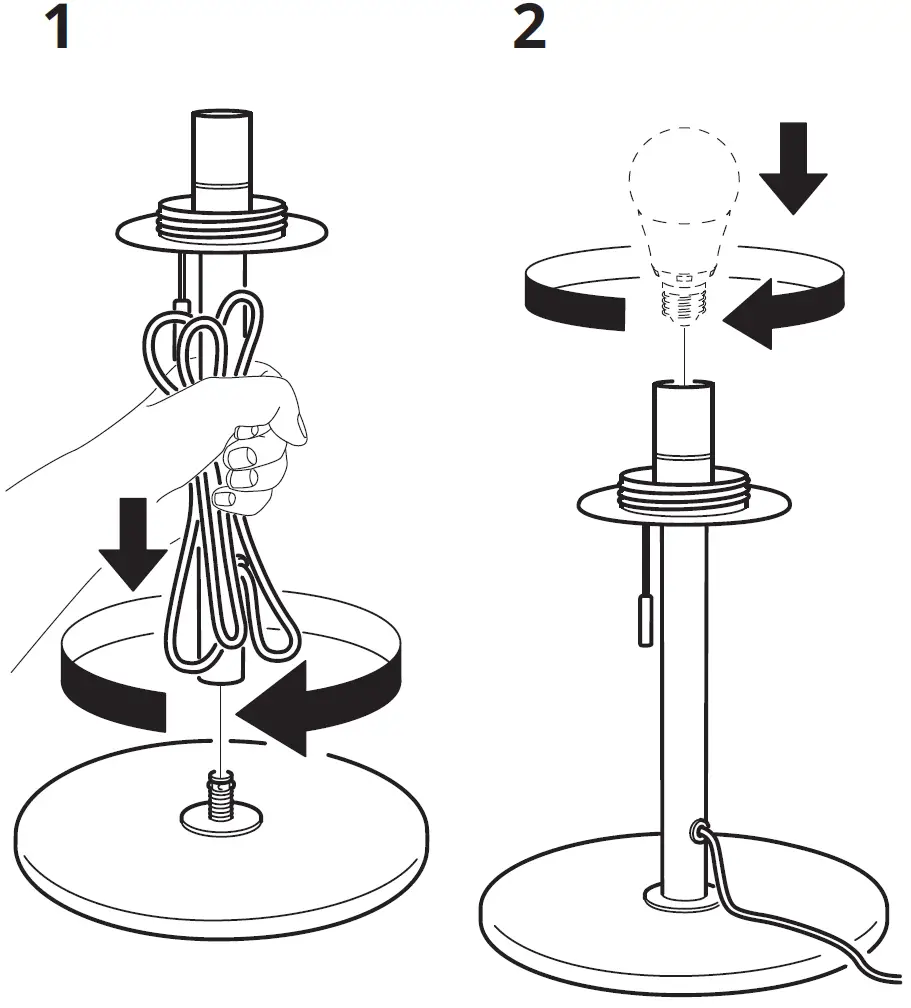 1

2