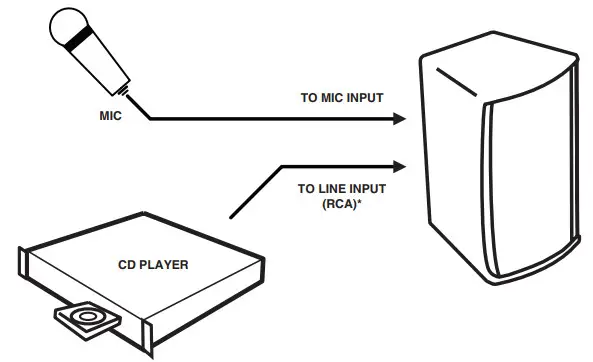 MIC

TO MIC INPUT

TO LINE INPUT
(RCA)*

CD PLAYER