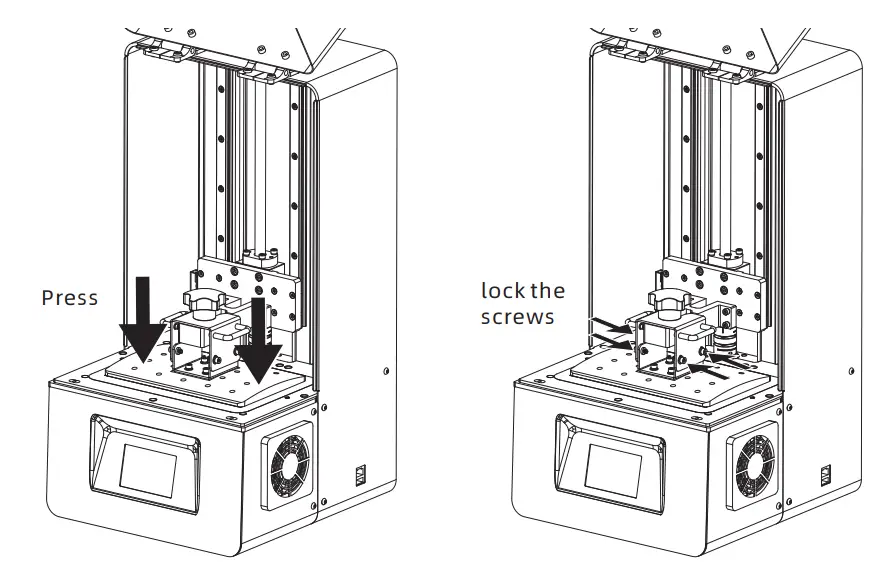 Press

lock the screws