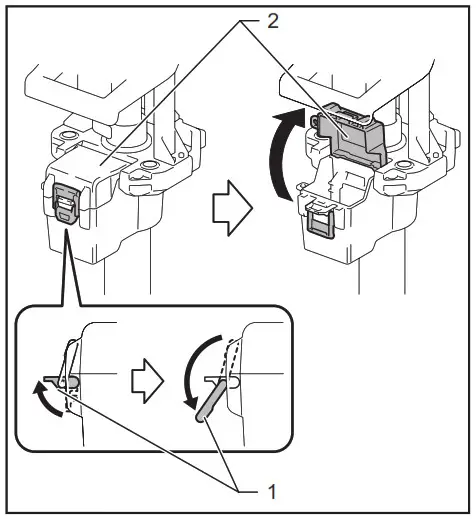 2

1