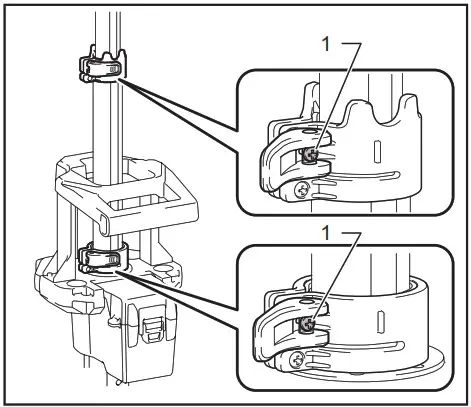 1

1