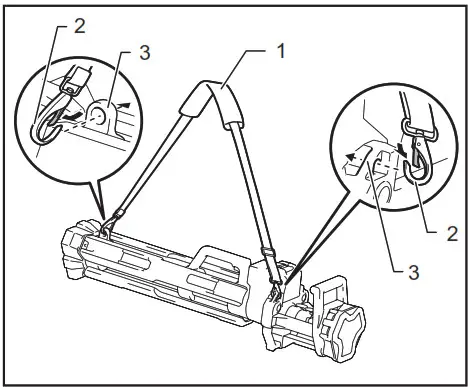 2
3
1
2
3