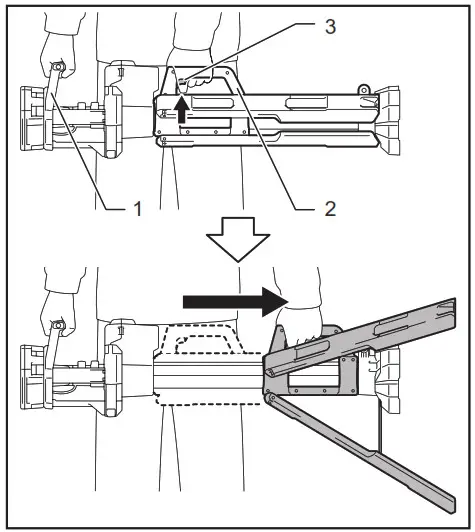 3
1
2