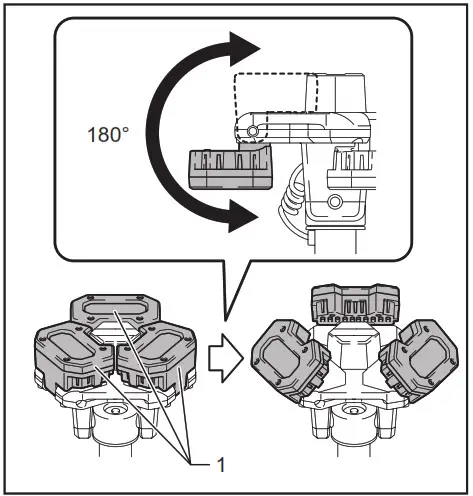 180°

1