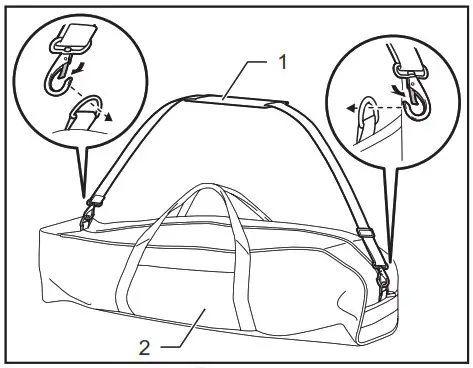 1

2