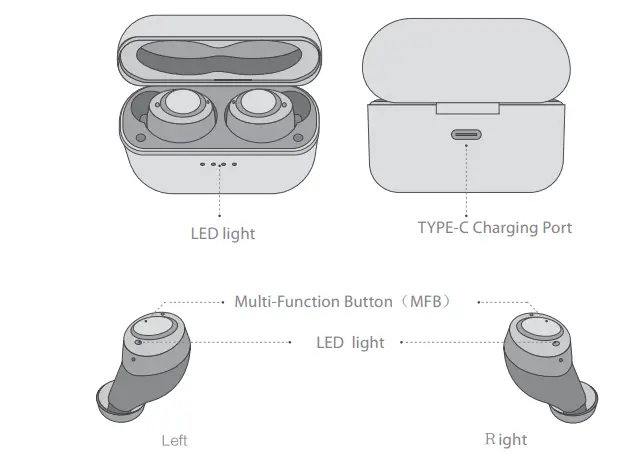 LED light

TYPE-C Charging Port

Multi-Function Button（MFB）

LED light

Left

Right