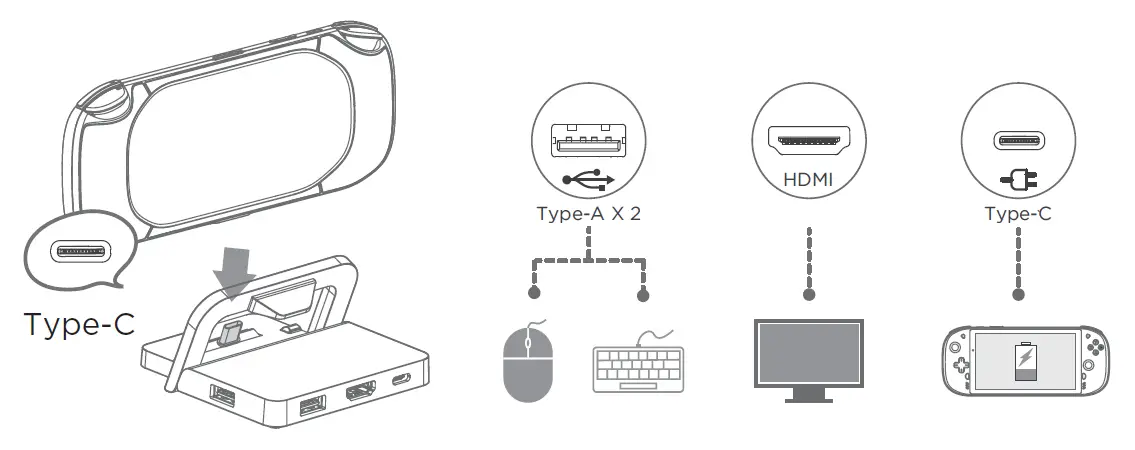 Type-C

Type-A X 2

HDMI

Type-C