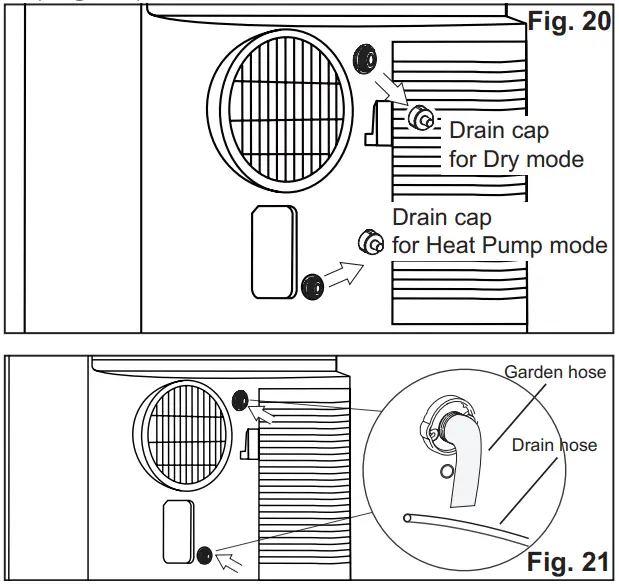 Fig. 20

Drain cap for Dry mode

Drain cap for Heat Pump mode

Garden hose

Drain hose

Fig. 21