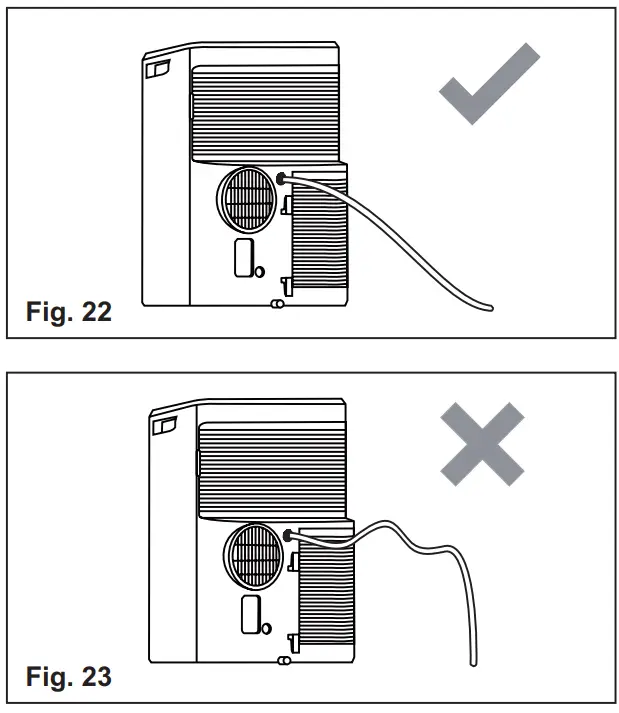 Fig. 22

Fig. 23