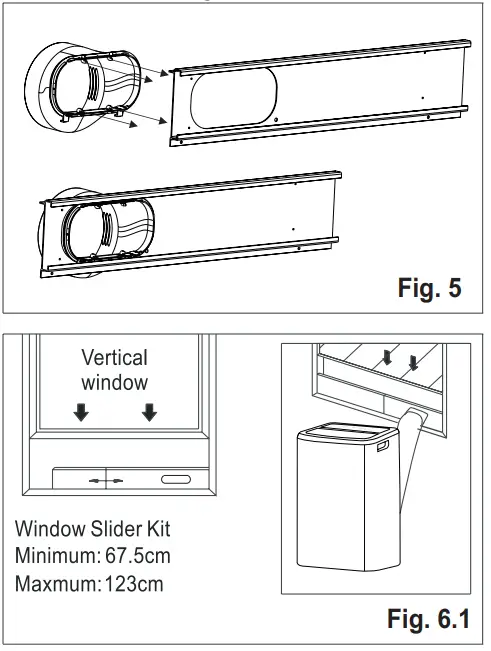 Fig. 5

Vertical window

Window Slider Kit
Minimum: 67.5cm
Maxmum: 123cm

Fig. 6.1