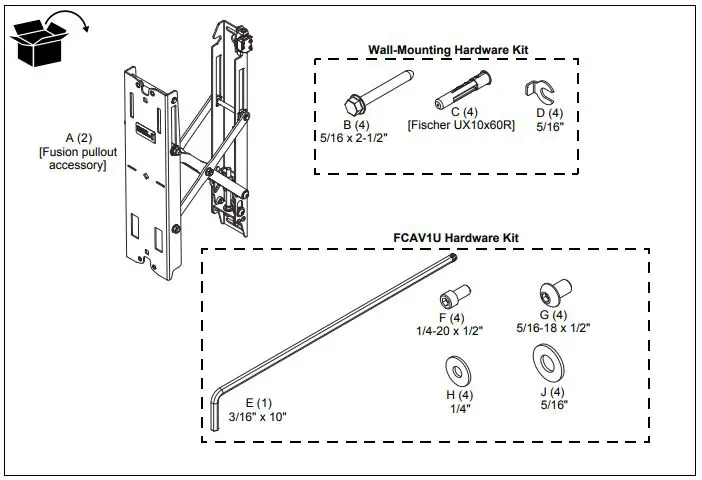 A (2)
[Fusion pullout accessory]

Wall-Mounting Hardware Kit

B (4)
5/16 x 2-1/2"

C (4)
[Fischer UX10x60R]

D (4)
5/16"

FCAV1U Hardware Kit

E (1)
3/16" x 10"

F (4)
1/4-20 x 1/2"

G (4)
5/16-18 x 1/2"

H (4)
1/4"

J (4)
5/16"