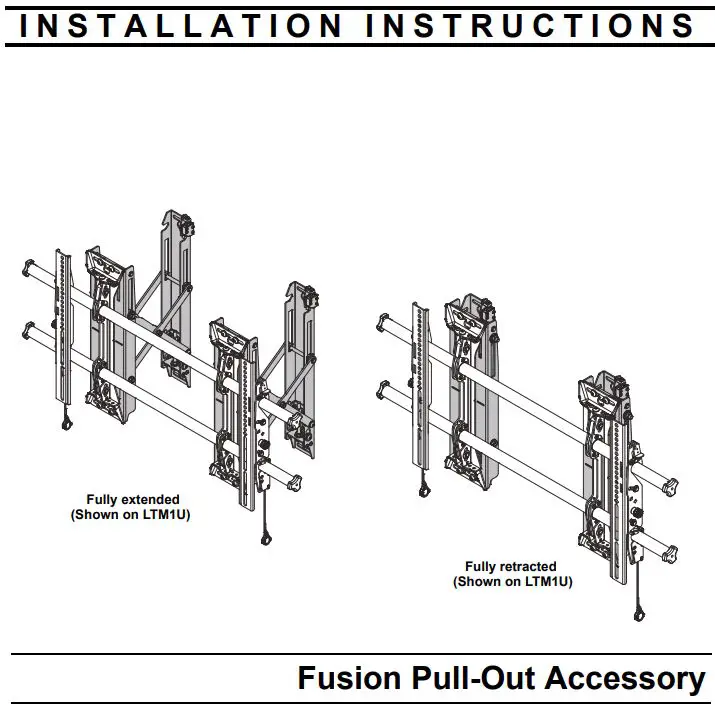 INSTALLATION INSTRUCTIONS

Fully extended
(Shown on LTM1U)

Fully retracted
(Shown on LTM1U)

Fusion Pull-Out Accessory