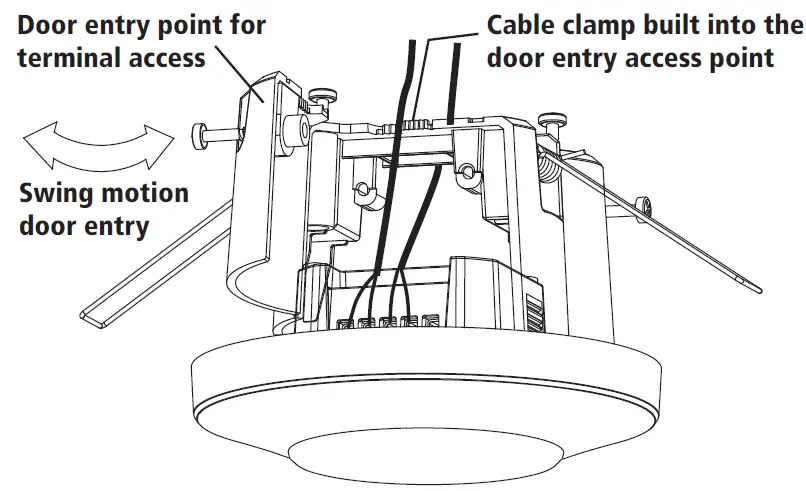 Door entry point for terminal access

Cable clamp built into the door entry access point

Swing motion door entry