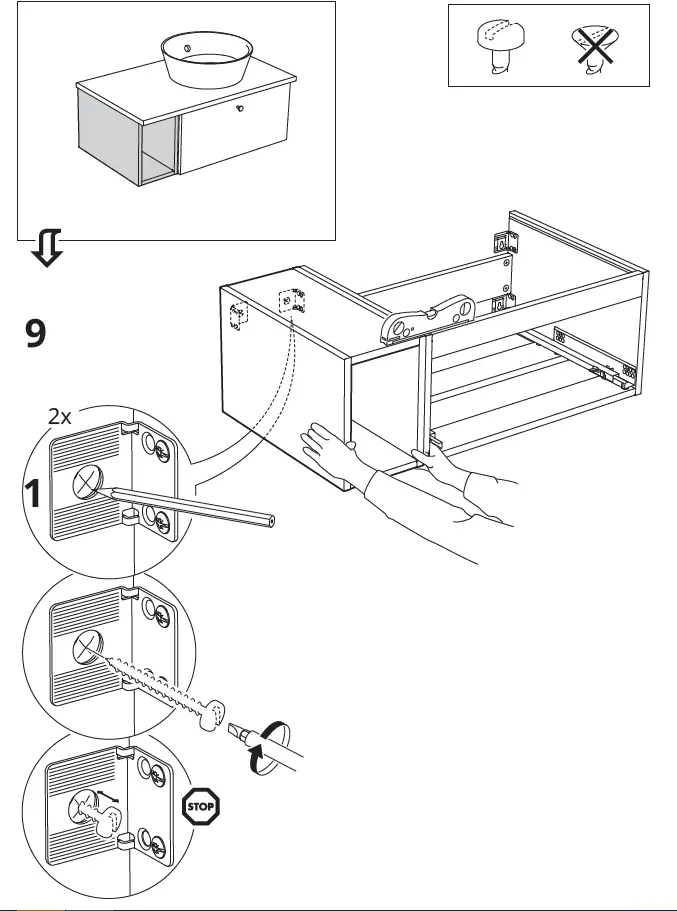 9

2x

1

STOP