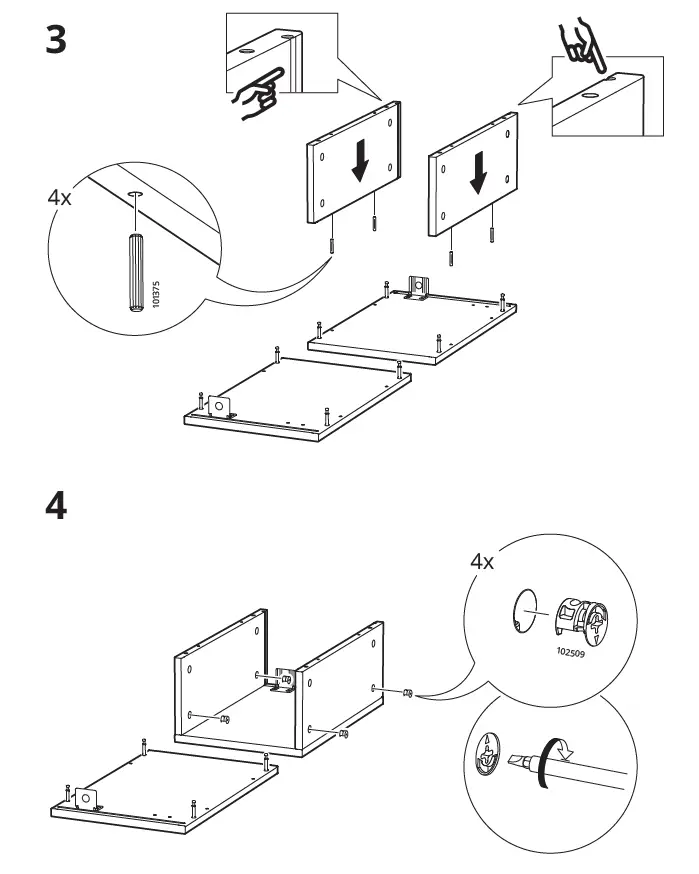 3

4x

101375

4

4x

102509