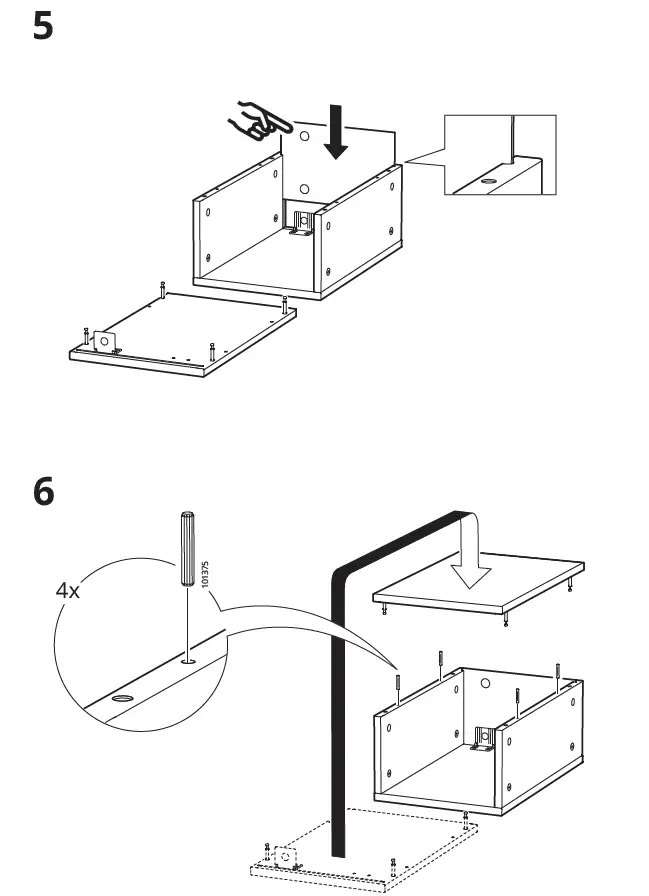 5

6

4x

101375