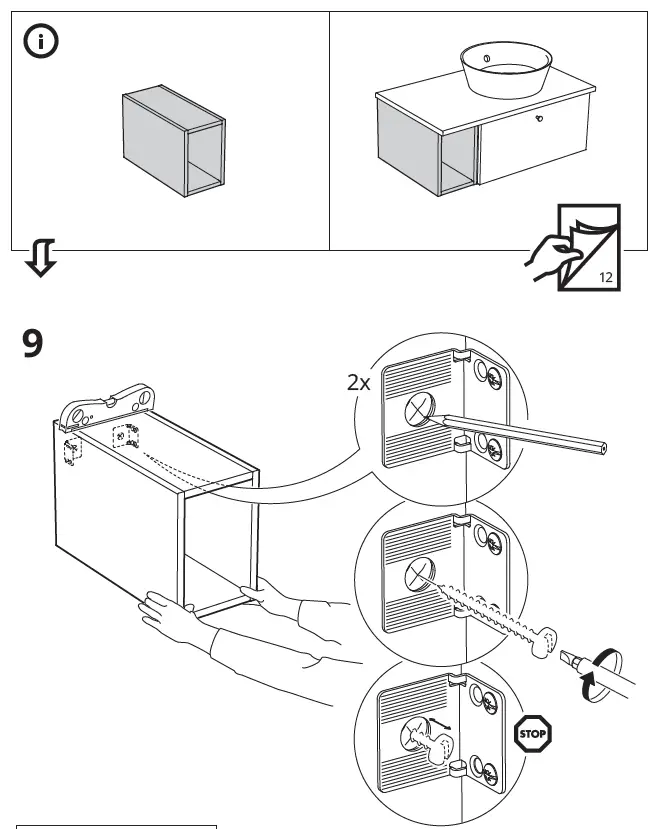 12

9

2x

STOP