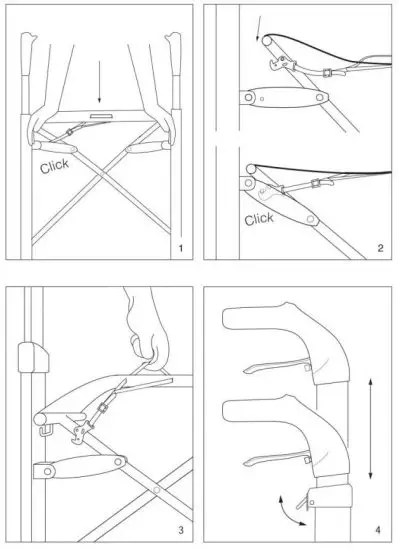 Click

1

Click

2

3

4