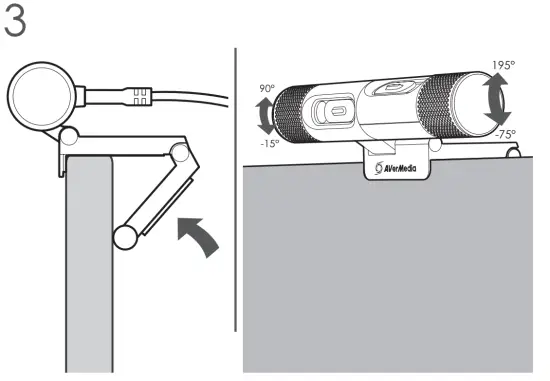 3

90°

-15°

195°

-75°

AVerMedia