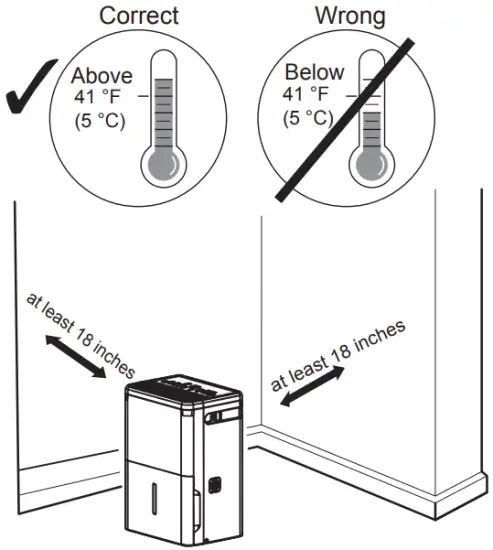 Correct

Above
41 °F
(5 °C)

Wrong

Below
41 °F
(5 °C)

at least 18 inches

at least 18 inches