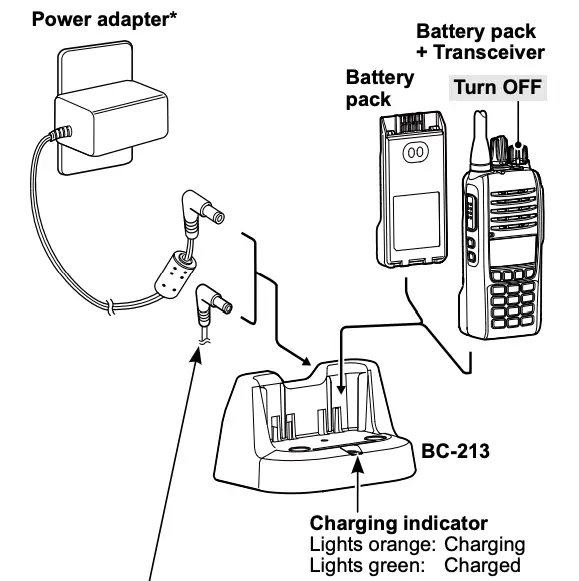 Power adapter*

Battery pack + Transceiver

Battery pack

Turn OFF

BC-213

Charging indicator
Lights orange: Charging
Lights green: Charged