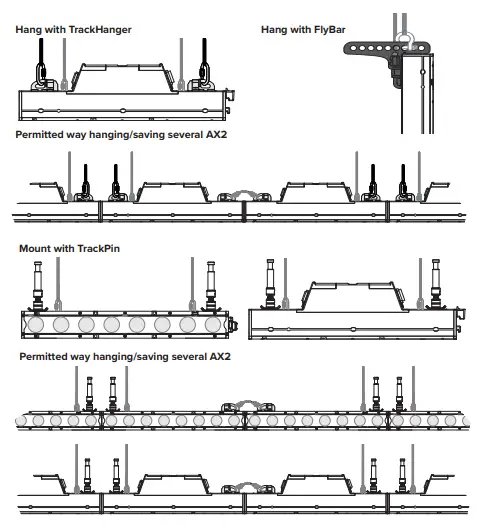 Hang with TrackHanger

Hang with FlyBar

Permitted way hanging/saving several AX2

Mount with TrackPin

Permitted way hanging/saving several AX2