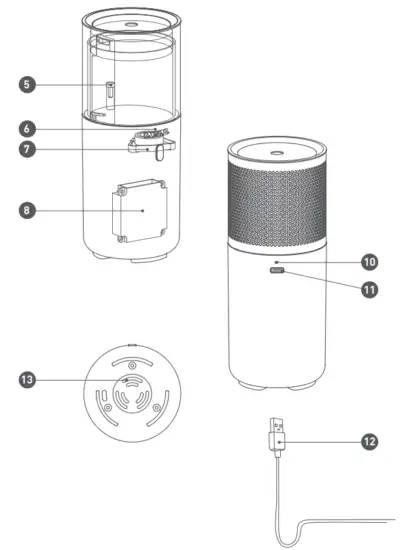 5
6
7
8
10
11
13
12