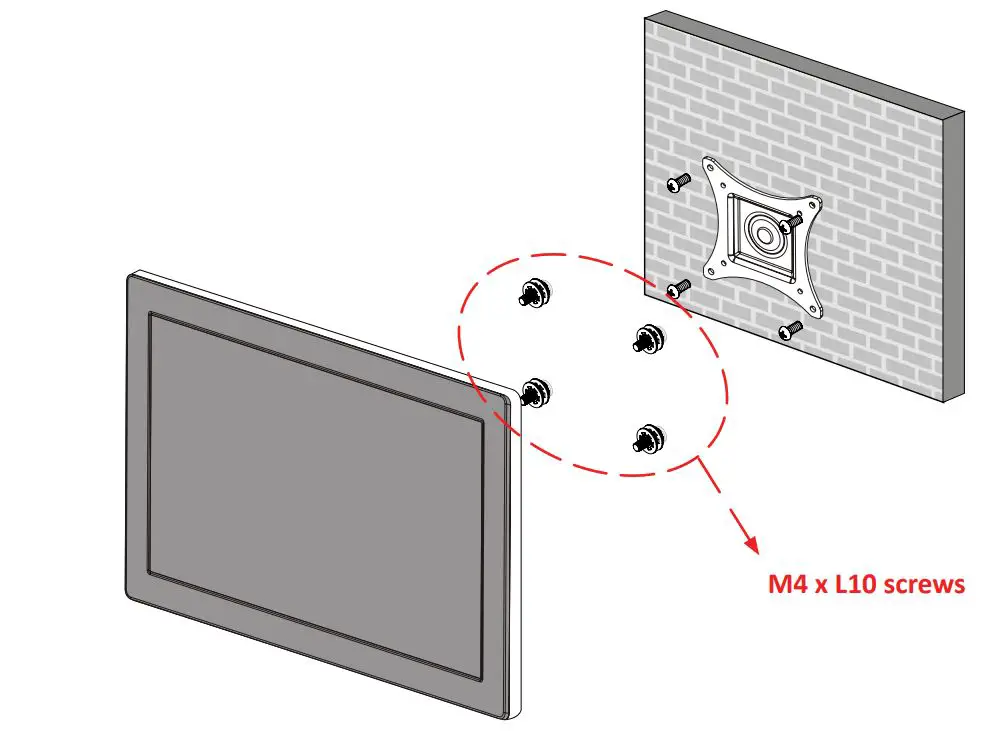 M4 x L10 screws