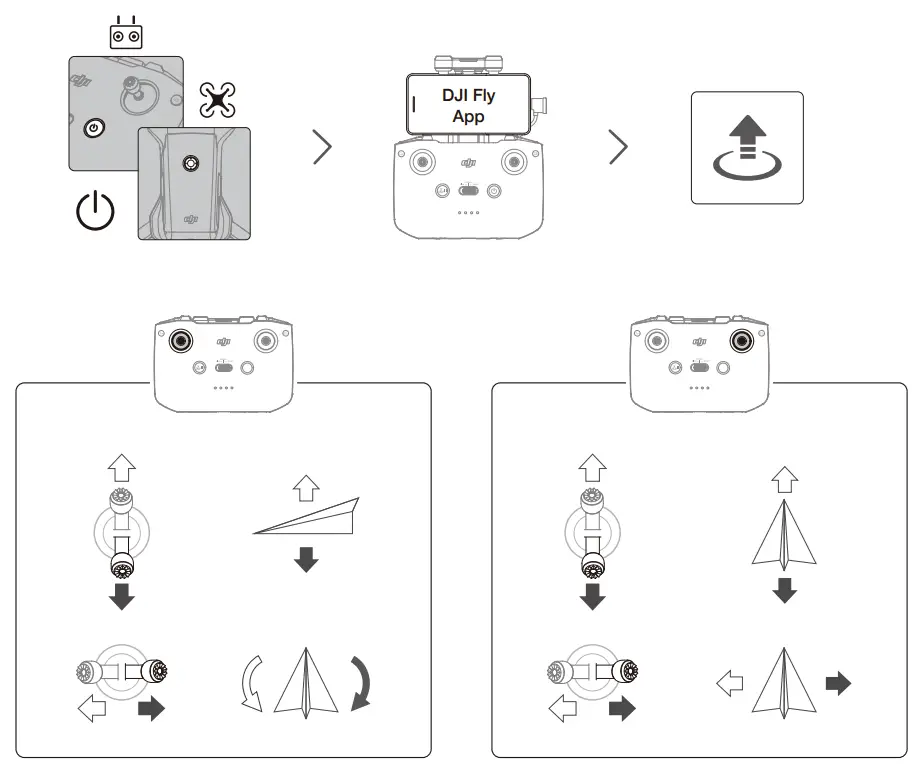 DJI Fly App