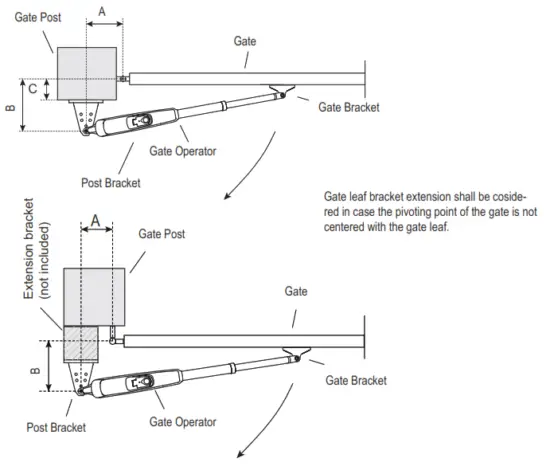 Gate Post

A

Gate

C

B

Gate Bracket

Gate Operator

Post Bracket

Gate leaf bracket extension shall be cosidered in case the pivoting point of the gate is not centered with the gate leaf.

Extension bracket (not included)

A

Gate Post

Gate

B

Gate Bracket

Post Bracket

Gate Operator