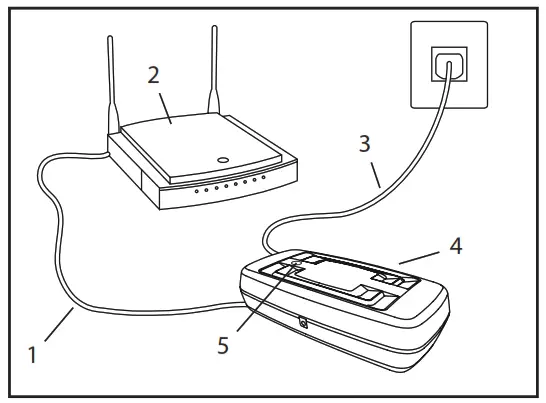 2

3

4

1

5