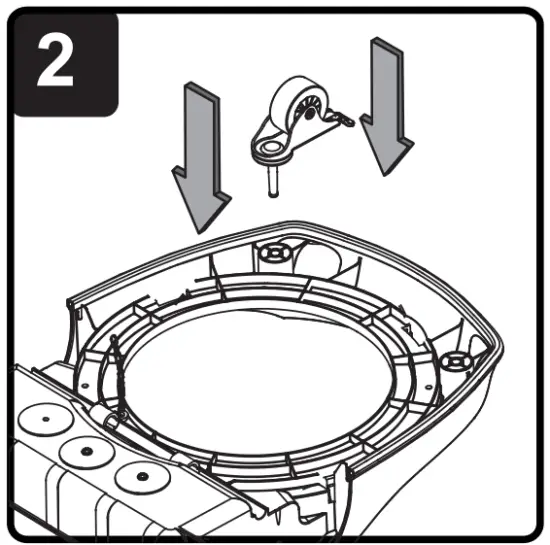 2