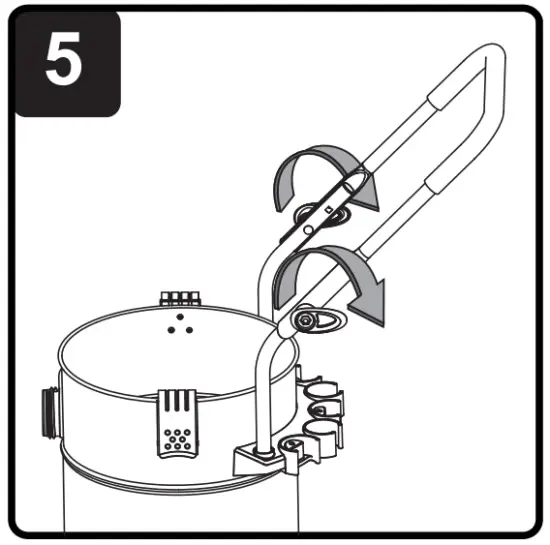 5