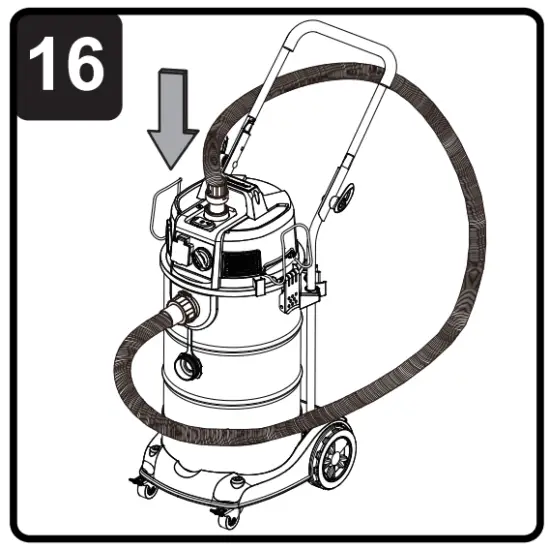 16