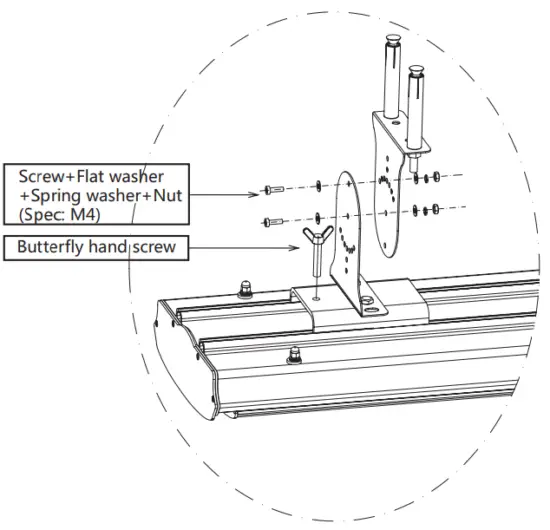 Screw+Flat washer +Spring washer+Nut (Spec: M4)

Butterfly hand screw