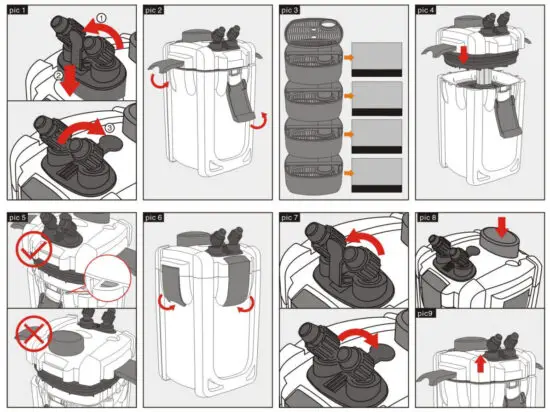 pic 1
①
②
③
pic 2
pic 3
pic 4
pic 5
pic 6
pic 7
pic 8
pic9