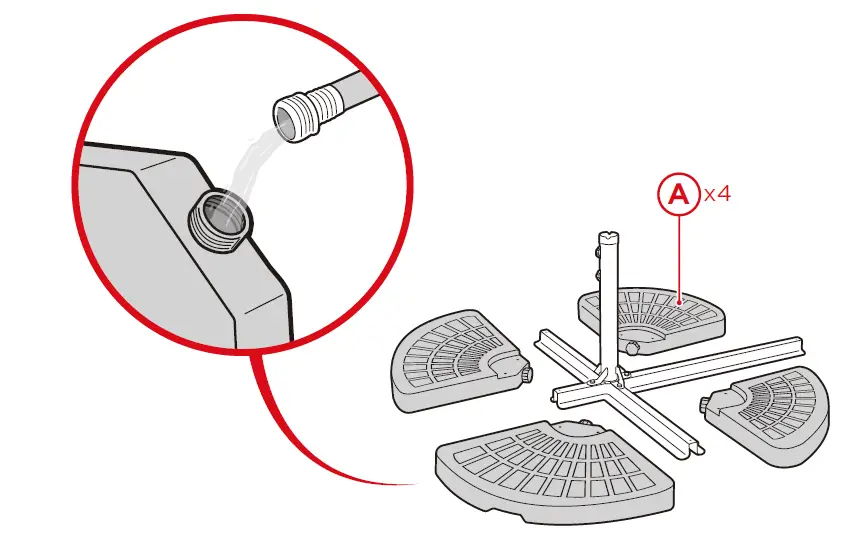 A x4