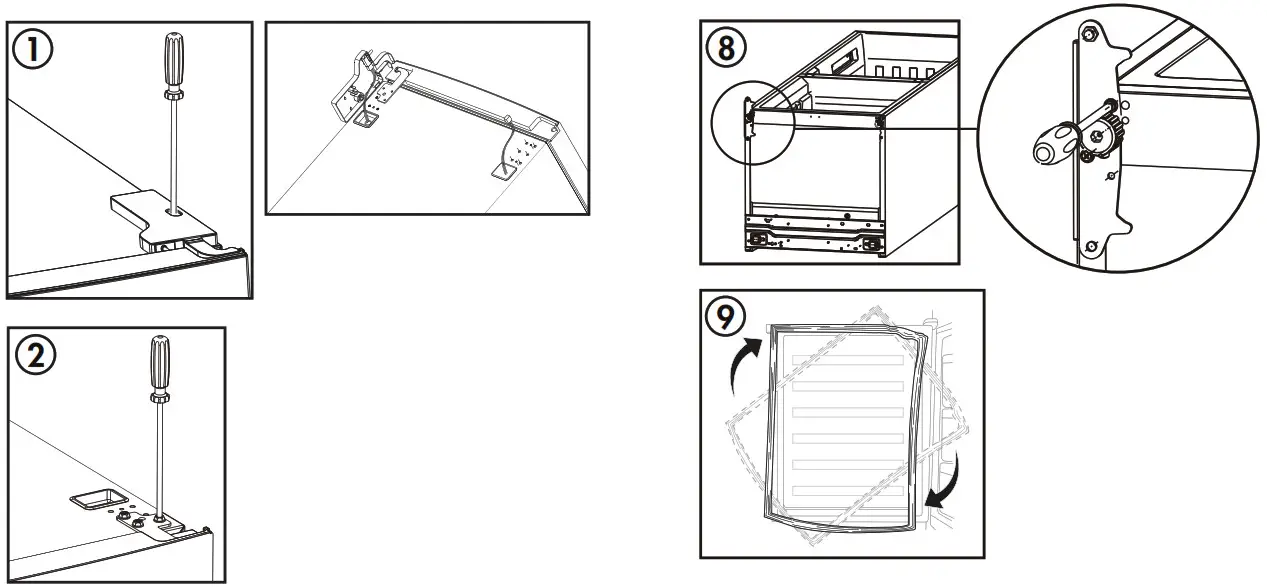 1

2

8

9