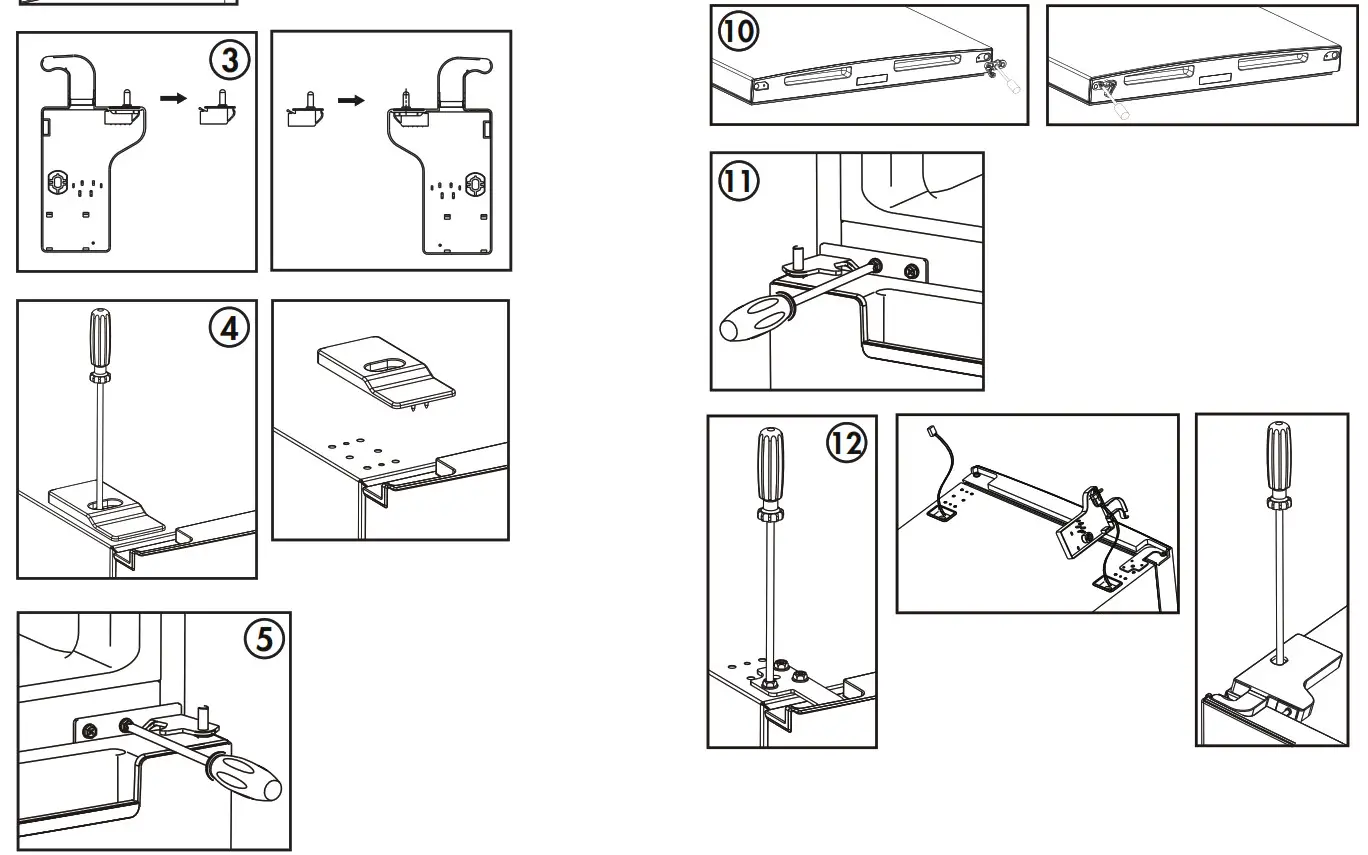 3

4

5

10

11

12