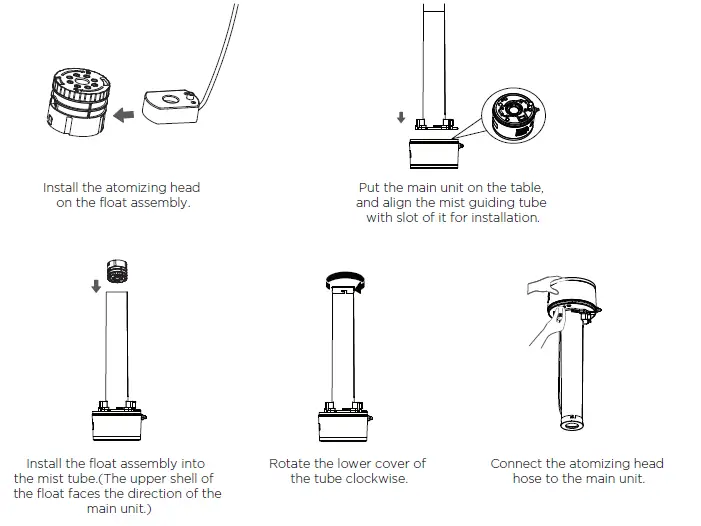 Install the atomizing head on the float assembly.

Put the main unit on the table, and align the mist guiding tube with slot of it for installation.

Install the float assembly into the mist tube.(The upper shell of the float faces the direction of the main unit.)

Rotate the lower cover of the tube clockwise.

Connect the atomizing head hose to the main unit.