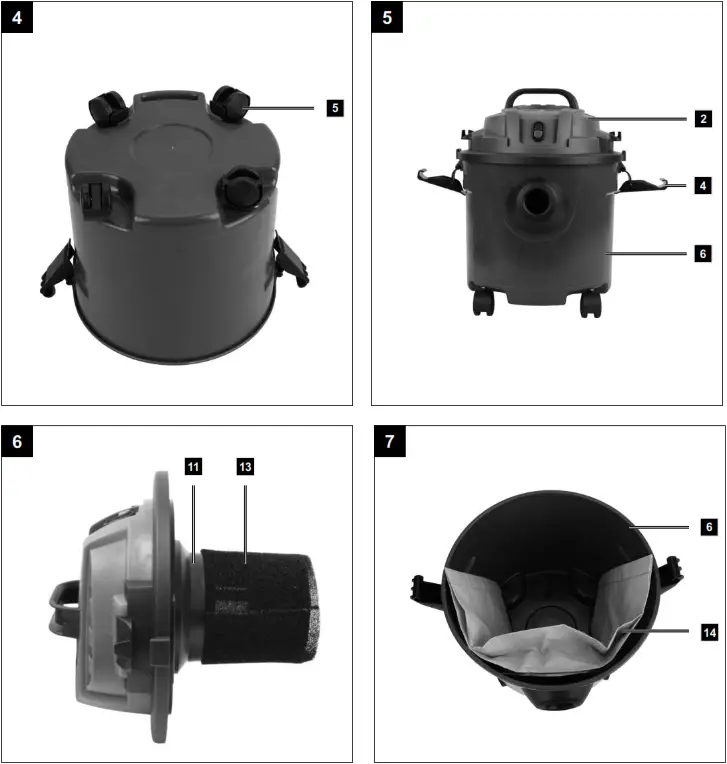 4

5

5

2

4

6

6

11

13

7

6

14